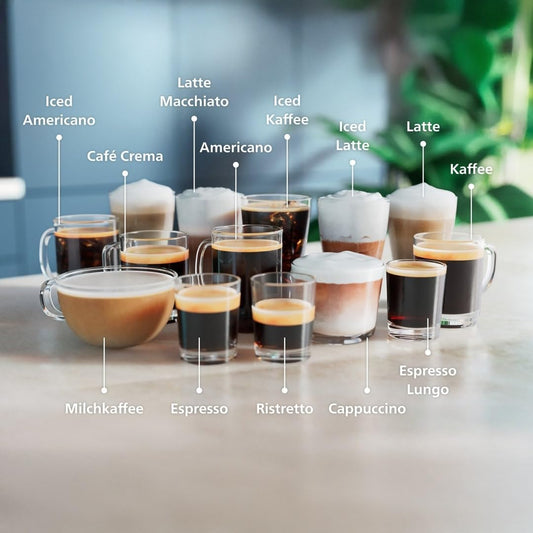 Iced Americano

Café Crema

Latte Macchiato

Americano

Iced Kaffee

Iced Latte

Latte

Kaffee

Milchkaffee

Espresso

Ristretto

Cappuccino

Espresso Lungo